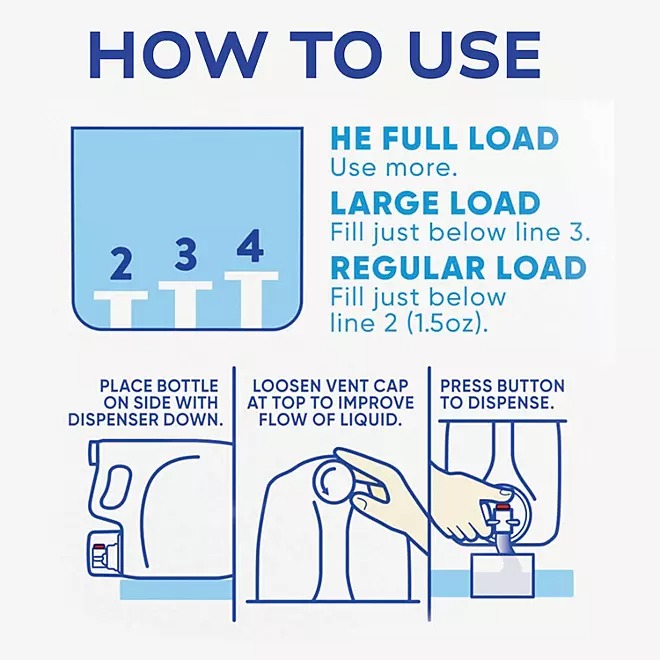 HOW TO USE

2 3 4

HE FULL LOAD
Use more.

LARGE LOAD
Fill just below line 3.

REGULAR LOAD
Fill just below line 2 (1.5oz).

PLACE BOTTLE ON SIDE WITH DISPENSER DOWN.

LOOSEN VENT CAP AT TOP TO IMPROVE FLOW OF LIQUID.

PRESS BUTTON TO DISPENSE.