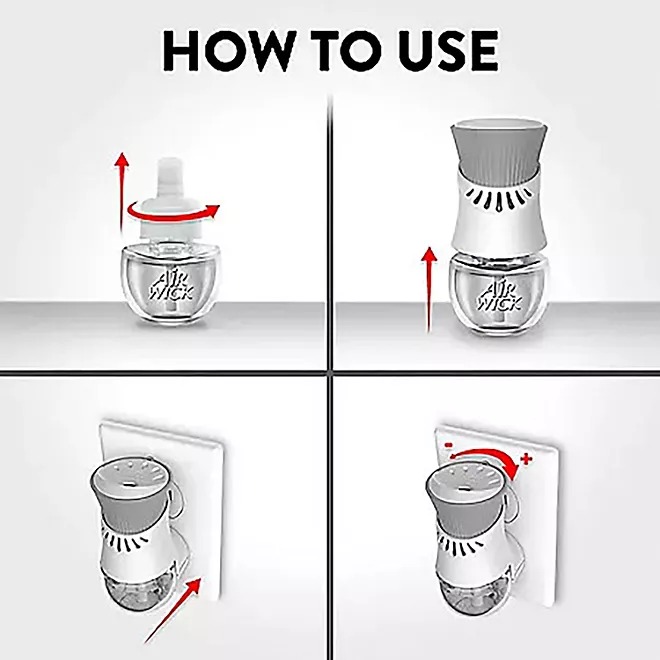 HOW TO USE

AIR WICK

AIR WICK

-

+