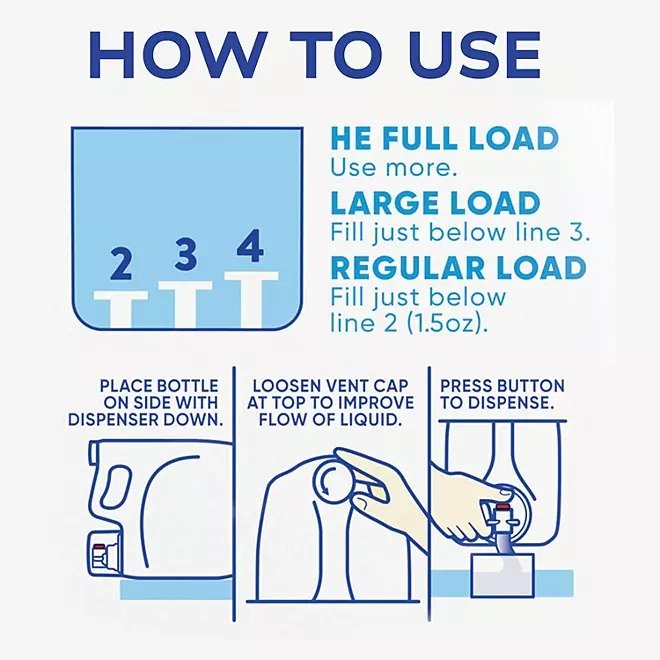 HOW TO USE

2 3 4

HE FULL LOAD
Use more.

LARGE LOAD
Fill just below line 3.

REGULAR LOAD
Fill just below line 2 (1.5oz).

PLACE BOTTLE ON SIDE WITH DISPENSER DOWN.

LOOSEN VENT CAP AT TOP TO IMPROVE FLOW OF LIQUID.

PRESS BUTTON TO DISPENSE.